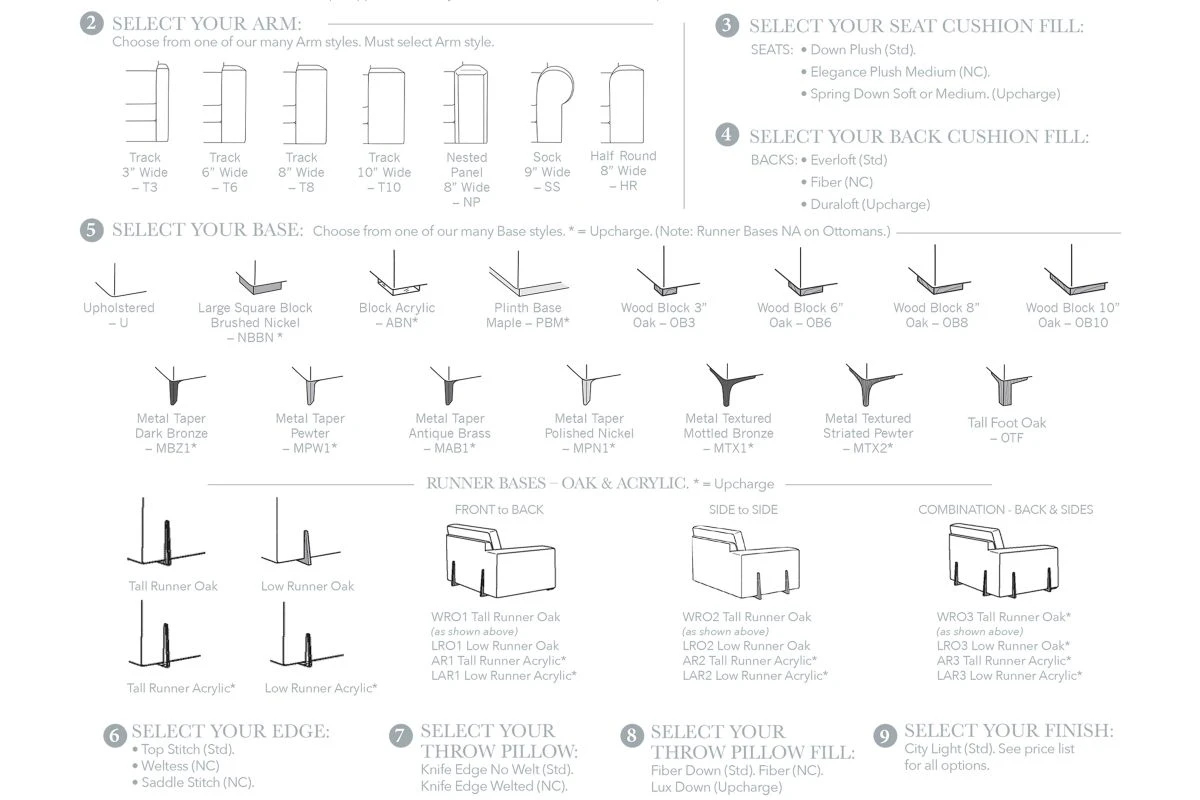 2 SELECT YOUR ARM:
Choose from one of our many Arm styles. Must select Arm style.

Track 3" Wide – T3
Track 6" Wide – T6
Track 8" Wide – T8
Track 10" Wide – T10
Nested Panel 8" Wide – NP
Sock 9" Wide – SS
Half Round 8" Wide – HR

3 SELECT YOUR SEAT CUSHION FILL:
SEATS: • Down Plush (Std).
• Elegance Plush Medium (NC).
• Spring Down Soft or Medium. (Upcharge)

4 SELECT YOUR BACK CUSHION FILL:
BACKS: • Everloft (Std)
• Fiber (NC)
• Duraloft (Upcharge)

5 SELECT YOUR BASE: Choose from one of our many Base styles. * = Upcharge. (Note: Runner Bases NA on Ottomans.)

Upholstered – U
Large Square Block Brushed Nickel – NBBN *
Block Acrylic – ABN*
Plinth Base Maple – PBM*
Wood Block 3" Oak – OB3
Wood Block 6" Oak – OB6
Wood Block 8" Oak – OB8
Wood Block 10" Oak – OB10

Metal Taper Dark Bronze – MBZ1*
Metal Taper Pewter – MPW1*
Metal Taper Antique Brass – MAB1*
Metal Taper Polished Nickel – MPN1*
Metal Textured Mottled Bronze – MTX1*
Metal Textured Striated Pewter – MTX2*
Tall Foot Oak – OTF

RUNNER BASES – OAK & ACRYLIC. * = Upcharge

Tall Runner Oak
Low Runner Oak
Tall Runner Acrylic*
Low Runner Acrylic*

FRONT to BACK
WRO1 Tall Runner Oak
(as shown above)
LRO1 Low Runner Oak
AR1 Tall Runner Acrylic*
LAR1 Low Runner Acrylic*

SIDE to SIDE
WRO2 Tall Runner Oak
(as shown above)
LRO2 Low Runner Oak
AR2 Tall Runner Acrylic*
LAR2 Low Runner Acrylic*

COMBINATION - BACK & SIDES
WRO3 Tall Runner Oak*
(as shown above)
LRO3 Low Runner Oak*
AR3 Tall Runner Acrylic*
LAR3 Low Runner Acrylic*

6 SELECT YOUR EDGE:
• Top Stitch (Std).
• Weltess (NC)
• Saddle Stitch (NC).

7 SELECT YOUR THROW PILLOW:
Knife Edge No Welt (Std).
Knife Edge Welted (NC).

8 SELECT YOUR THROW PILLOW FILL:
Fiber Down (Std). Fiber (NC).
Lux Down (Upcharge)

9 SELECT YOUR FINISH:
City Light (Std). See price list for all options.